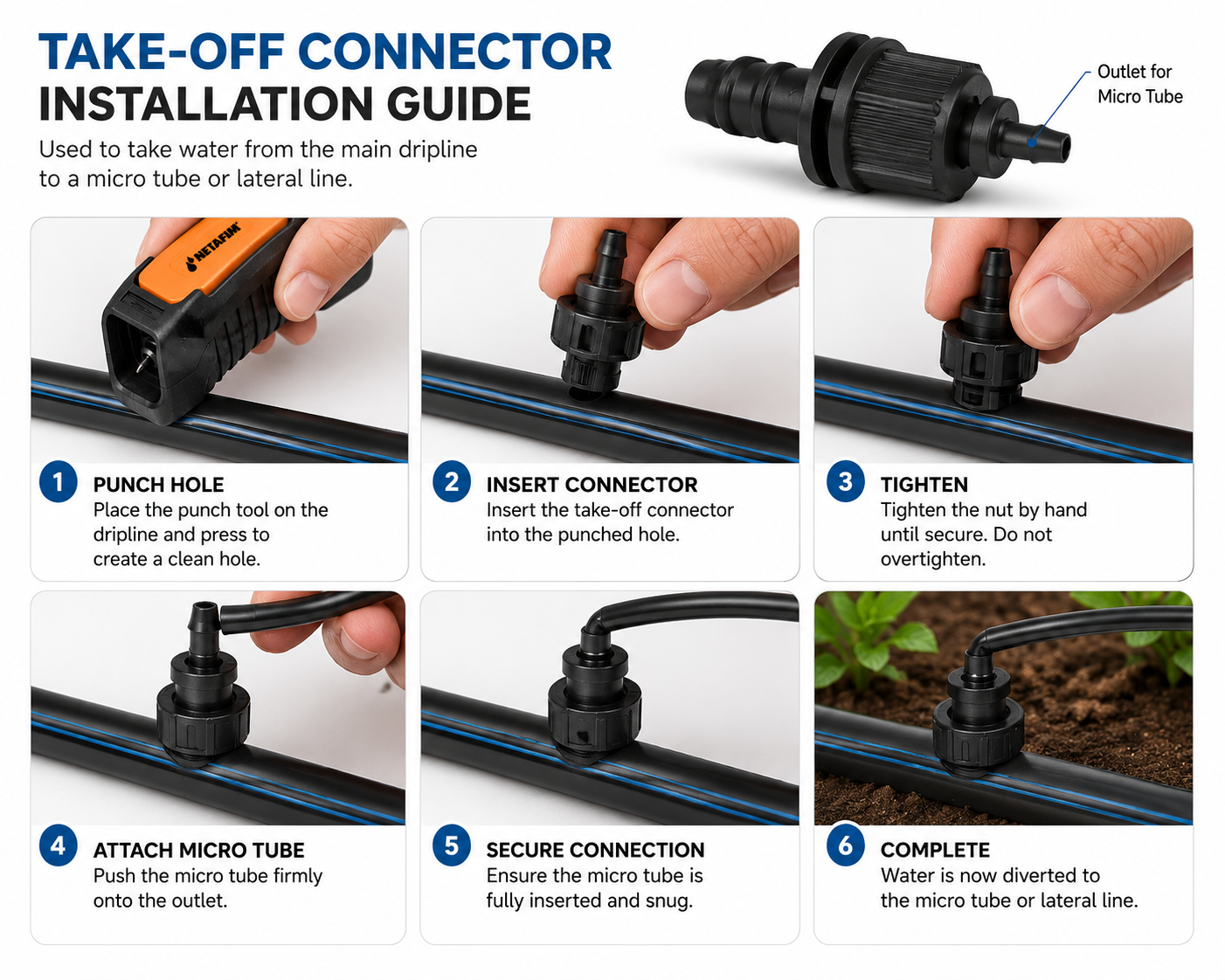 TAKE-OFF CONNECTOR
INSTALLATION GUIDE

Used to take water from the main dripline to a micro tube or lateral line.

Outlet for Micro Tube

NETAFIM

1 PUNCH HOLE
Place the punch tool on the dripline and press to create a clean hole.

2 INSERT CONNECTOR
Insert the take-off connector into the punched hole.

3 TIGHTEN
Tighten the nut by hand until secure. Do not overtighten.

4 ATTACH MICRO TUBE
Push the micro tube firmly onto the outlet.

5 SECURE CONNECTION
Ensure the micro tube is fully inserted and snug.

6 COMPLETE
Water is now diverted to the micro tube or lateral line.